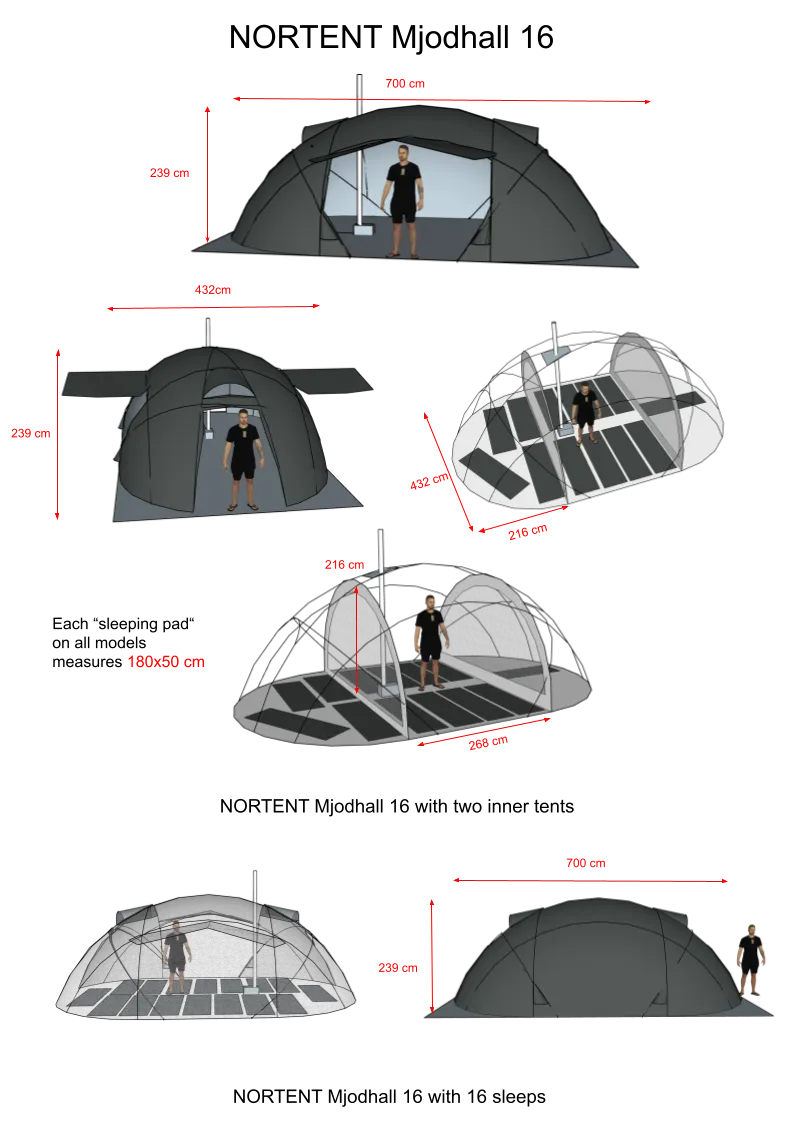 NORTENT Mjodhall 16

700 cm

239 cm

432cm

239 cm

432 cm

216 cm

216 cm

Each “sleeping pad“ on all models measures 180x50 cm

268 cm

NORTENT Mjodhall 16 with two inner tents

700 cm

239 cm

NORTENT Mjodhall 16 with 16 sleeps